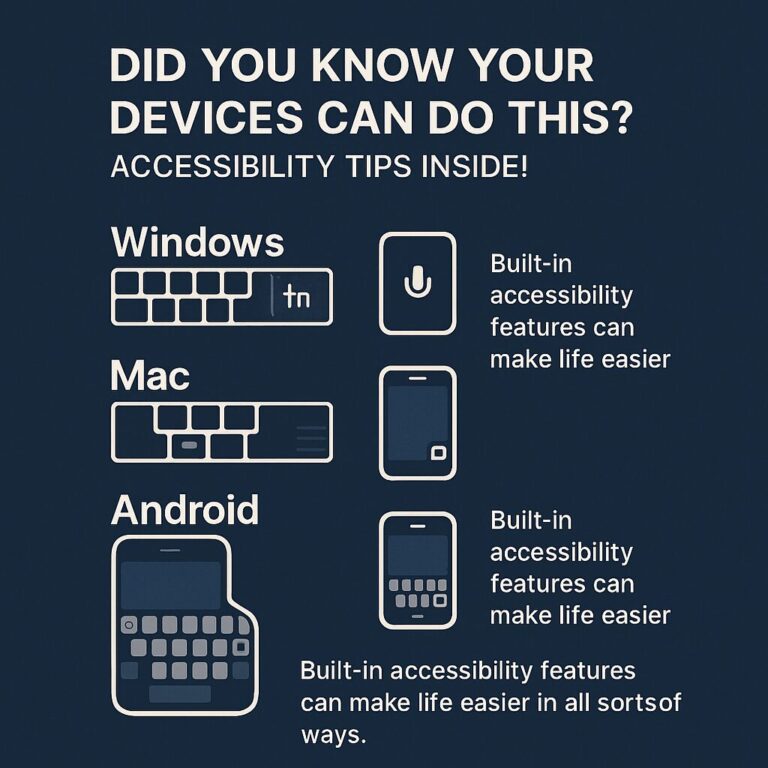 DID YOU KNOW YOUR DEVICES CAN DO THIS?
ACCESSIBILITY TIPS INSIDE!

Windows

tn

Built-in accessibility features can make life easier

Mac

Android

Built-in accessibility features can make life easier

Built-in accessibility features can make life easier in all sortsof ways.