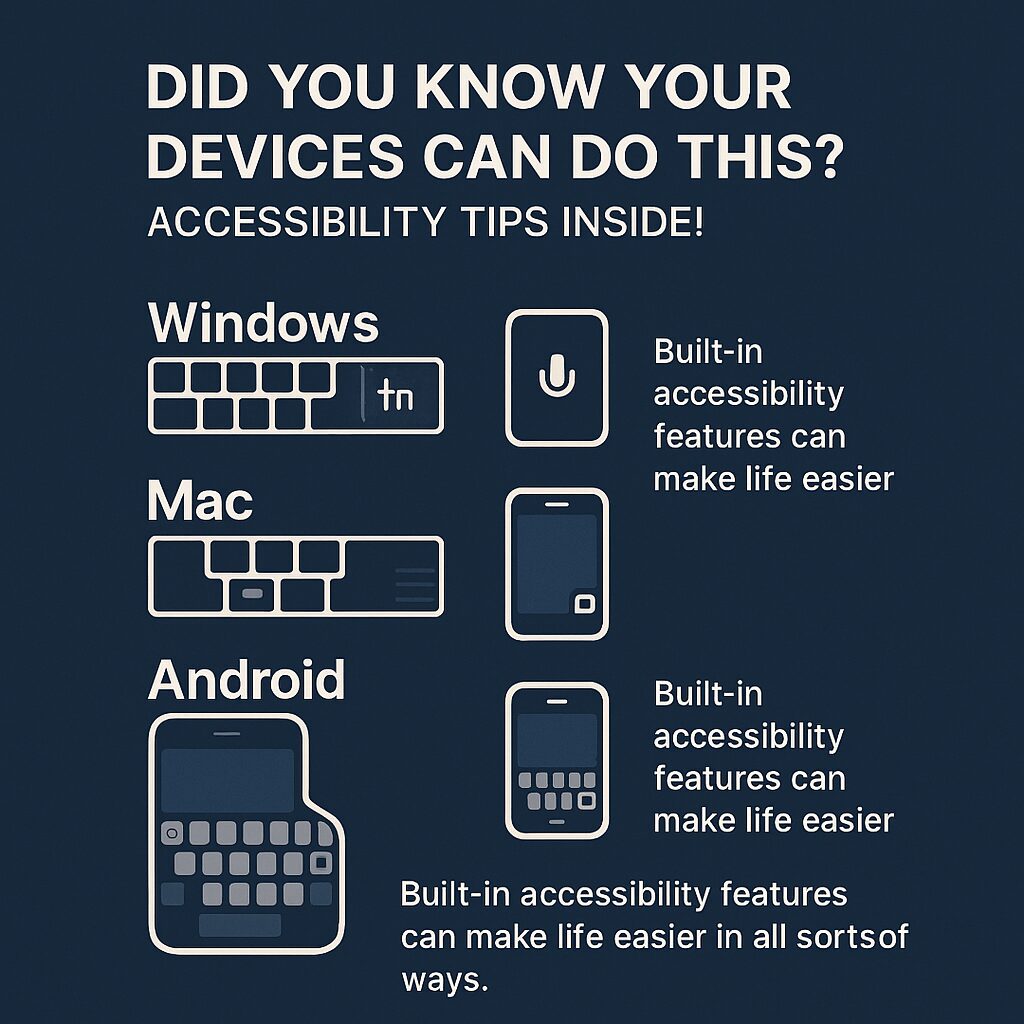 DID YOU KNOW YOUR DEVICES CAN DO THIS?
ACCESSIBILITY TIPS INSIDE!

Windows

tn

Built-in accessibility features can make life easier

Mac

Android

Built-in accessibility features can make life easier

Built-in accessibility features can make life easier in all sortsof ways.